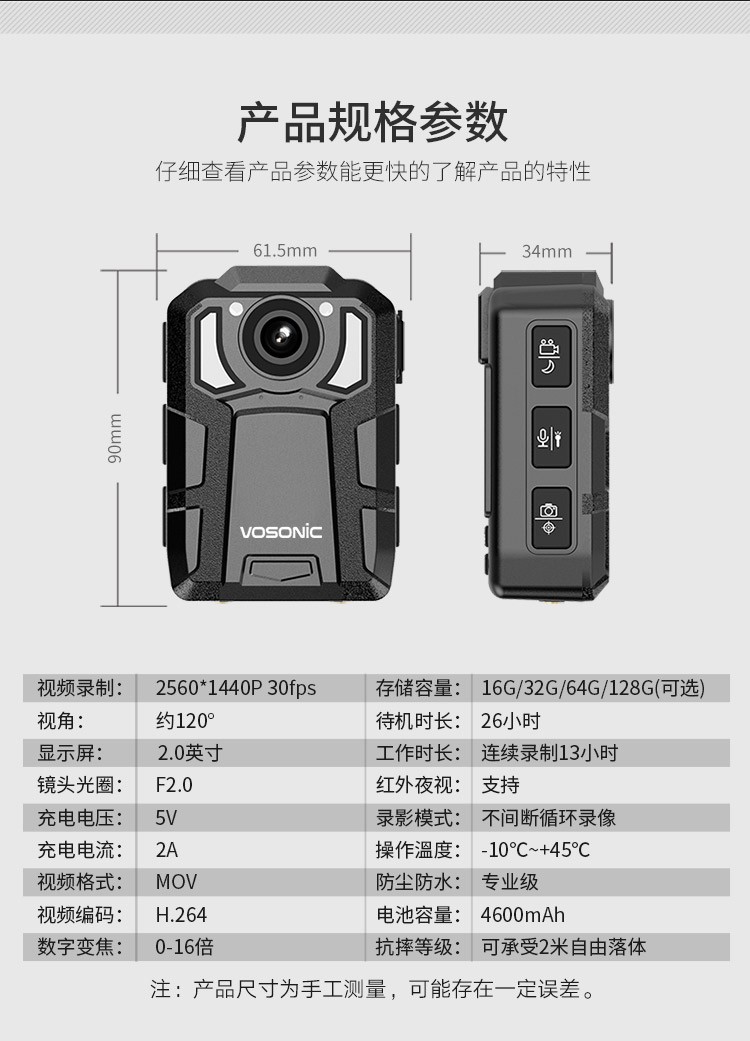 产品规格参数

仔细查看产品参数能更快的了解产品的特性

61.5mm

34mm

90mm

VOSONIC

| 视频录制: | 2560*1440P 30fps | 存储容量: | 16G/32G/64G/128G(可选) |
|---|---|---|---|
| 视角: | 约120° | 待机时长: | 26小时 |
| 显示屏: | 2.0英寸 | 工作时长: | 连续录制13小时 |
| 镜头光圈: | F2.0 | 红外夜视: | 支持 |
| 充电电压: | 5V | 录影模式: | 不间断循环录像 |
| 充电电流: | 2A | 操作温度: | -10℃~+45℃ |
| 视频格式: | MOV | 防尘防水: | 专业级 |
| 视频编码: | H.264 | 电池容量: | 4600mAh |
| 数字变焦: | 0-16倍 | 抗摔等级: | 可承受2米自由落体 |

注：产品尺寸为手工测量，可能存在一定误差。