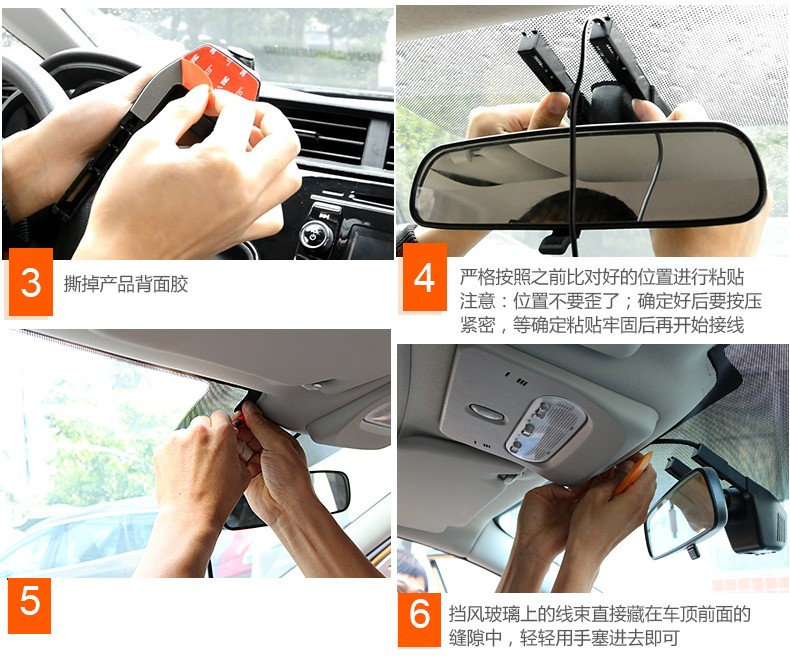 3 撕掉产品背面胶

4 严格按照之前比对好的位置进行粘贴
注意：位置不要歪了；确定好后要按压紧密，等确定粘贴牢固后再开始接线

5

6 挡风玻璃上的线束直接藏在车顶前面的缝隙中，轻轻用手塞进去即可