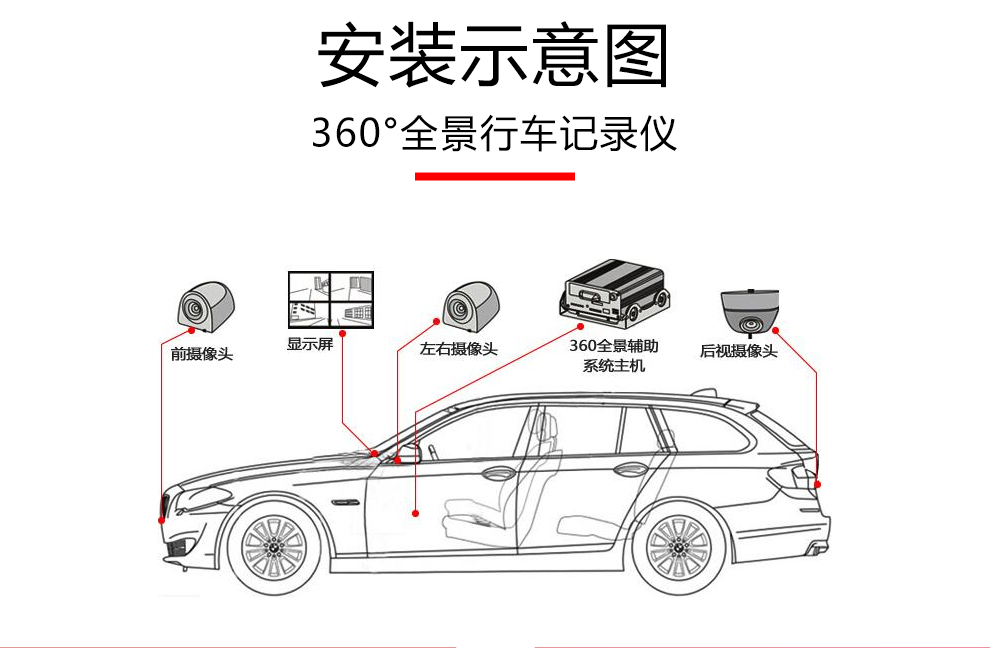 安装示意图

360°全景行车记录仪

前摄像头

显示屏

左右摄像头

360全景辅助系统主机

后视摄像头