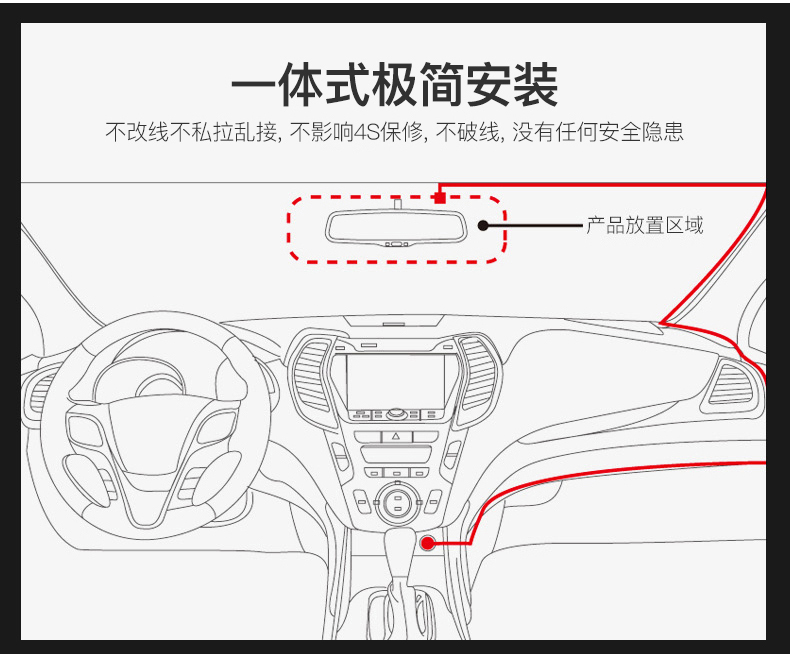 一体式极简安装

不改线不私拉乱接, 不影响4S保修, 不破线, 没有任何安全隐患

产品放置区域