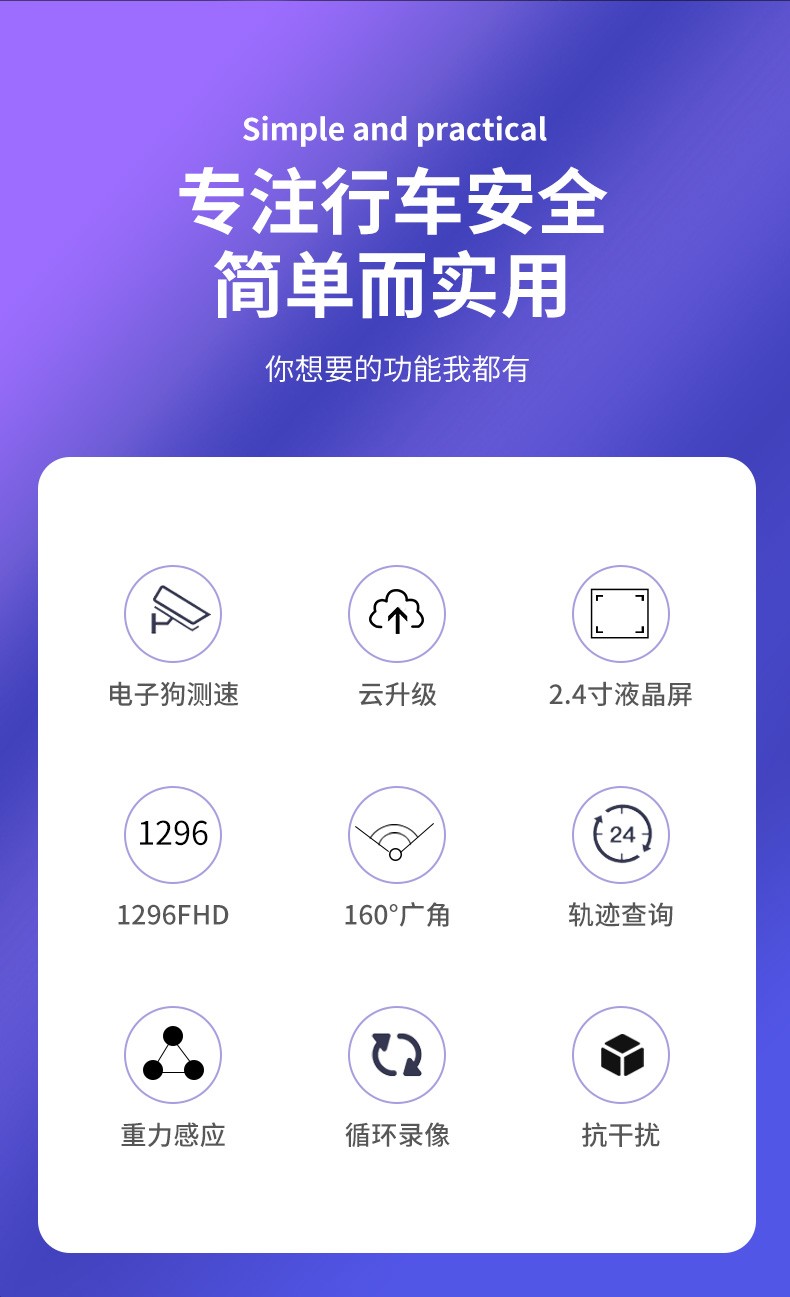 Simple and practical

专注行车安全
简单而实用

你想要的功能我都有

电子狗测速

云升级

2.4寸液晶屏

1296

1296FHD

160°广角

24

轨迹查询

重力感应

循环录像

抗干扰