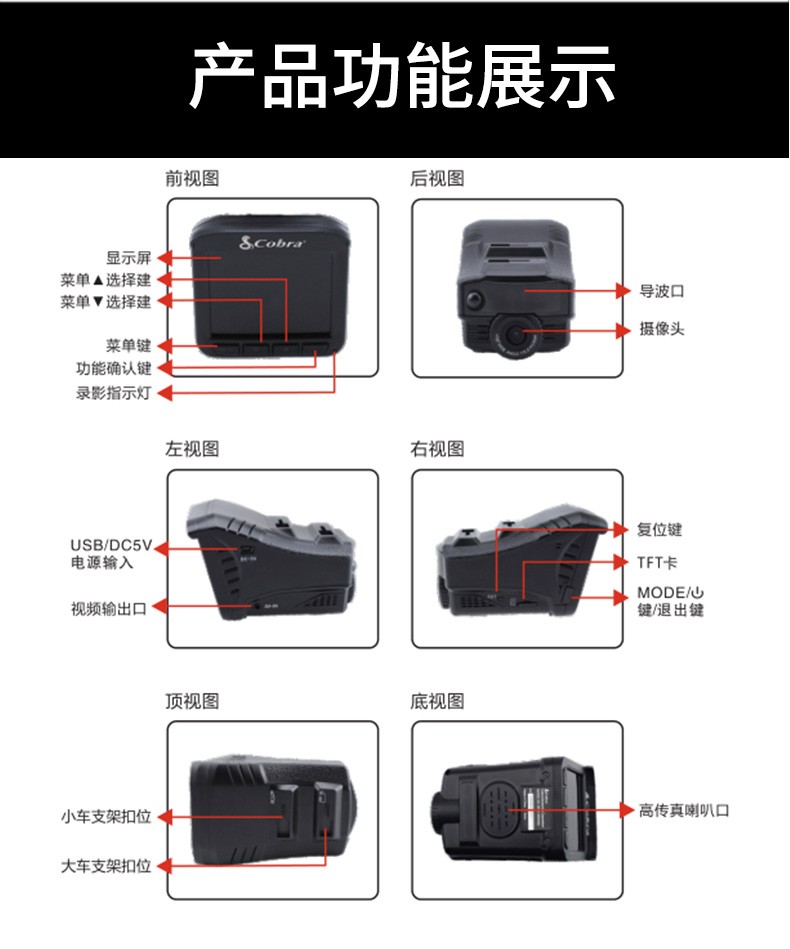 产品功能展示

前视图

Cobra

显示屏
菜单▲选择建
菜单▼选择建
菜单键
功能确认键
录影指示灯

后视图

导波口
摄像头

左视图

USB/DC5V
电源输入
视频输出口

右视图

复位键
TFT卡
MODE/⏻
键/退出键

顶视图

小车支架扣位
大车支架扣位

底视图

高传真喇叭口