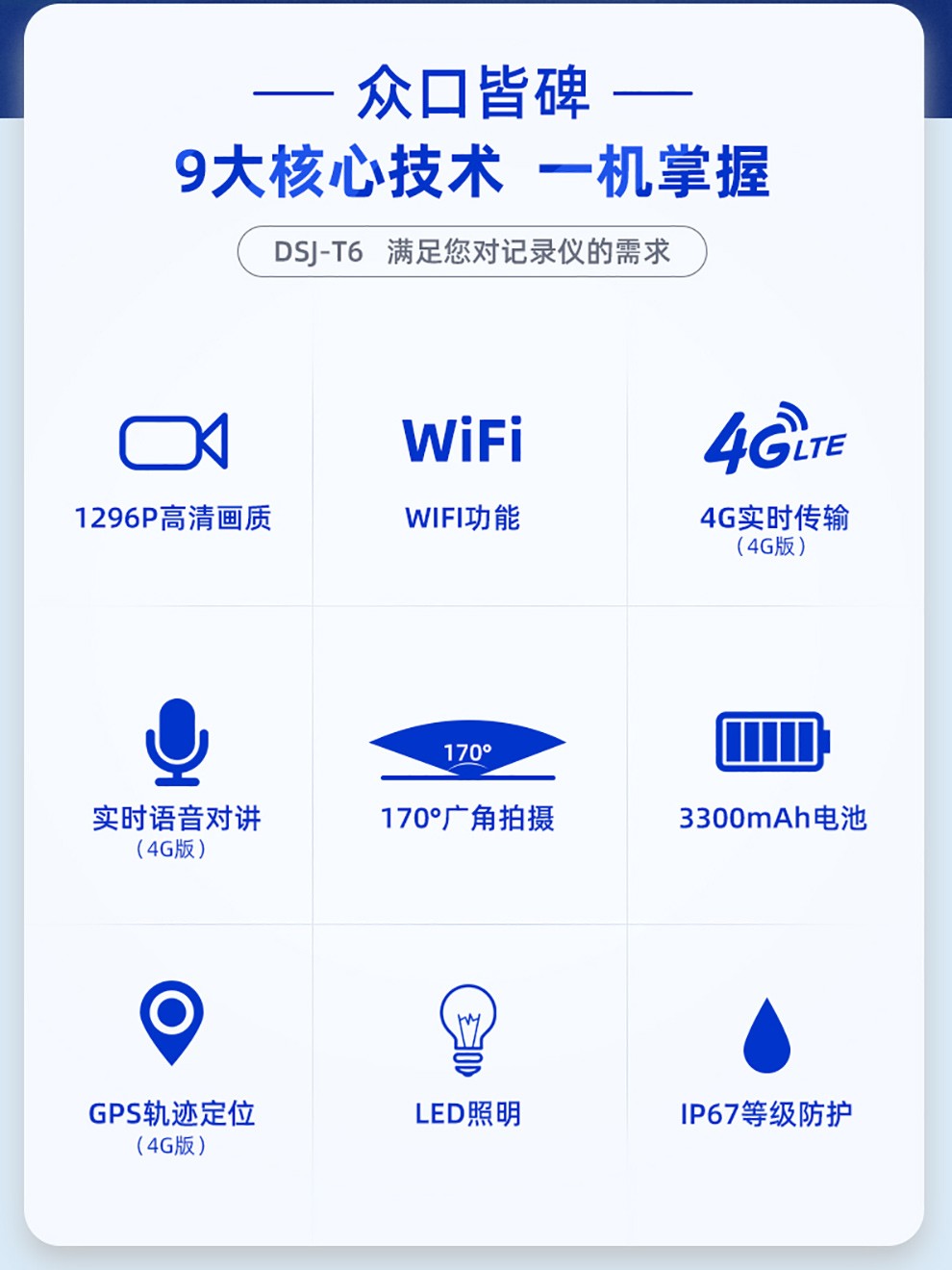 — 众口皆碑 —

9大核心技术 一机掌握

DSJ-T6 满足您对记录仪的需求

1296P高清画质

WiFi

WIFI功能

4G LTE

4G实时传输
（4G版）

实时语音对讲
（4G版）

170°

170°广角拍摄

3300mAh电池

GPS轨迹定位
（4G版）

LED照明

IP67等级防护