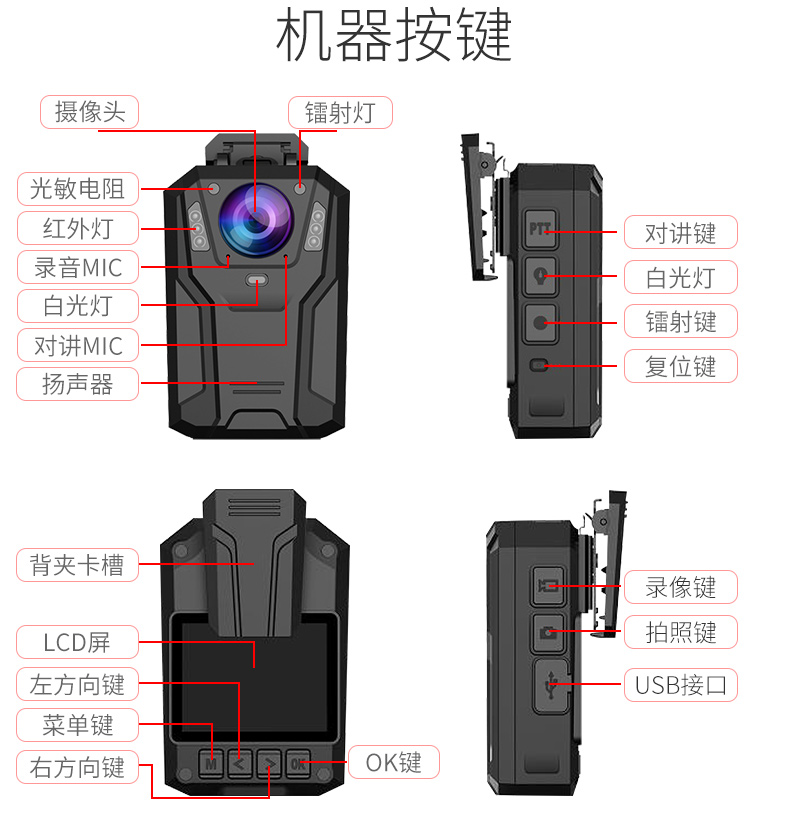 机器按键

摄像头
镭射灯
光敏电阻
红外灯
录音MIC
白光灯
对讲MIC
扬声器

PTT
对讲键
白光灯
镭射键
复位键

背夹卡槽
LCD屏
左方向键
菜单键
右方向键
M
<
>
OK
OK键

录像键
拍照键
USB接口