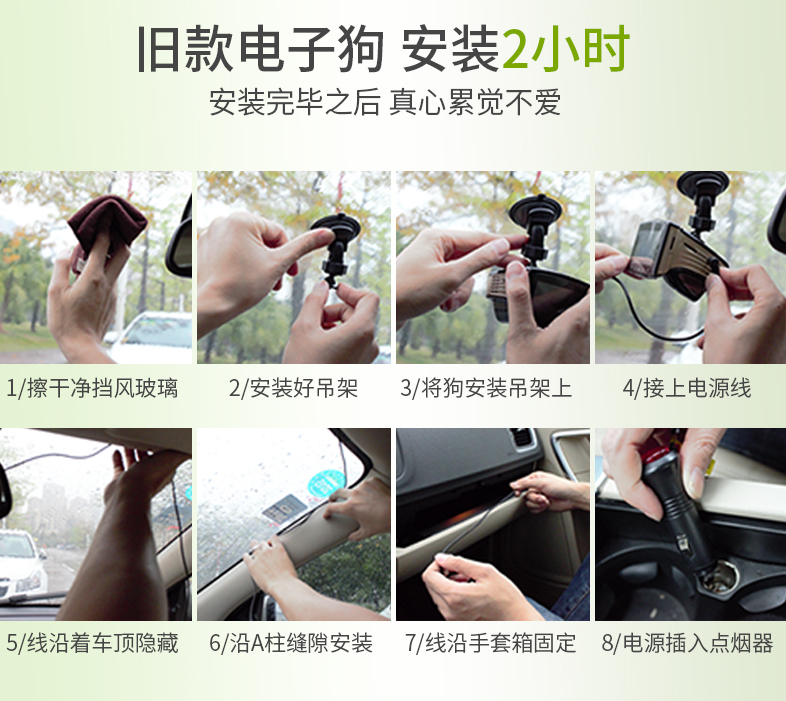 旧款电子狗 安装2小时

安装完毕之后 真心累觉不爱

1/擦干净挡风玻璃

2/安装好吊架

3/将狗安装吊架上

4/接上电源线

5/线沿着车顶隐藏

6/沿A柱缝隙安装

7/线沿手套箱固定

8/电源插入点烟器