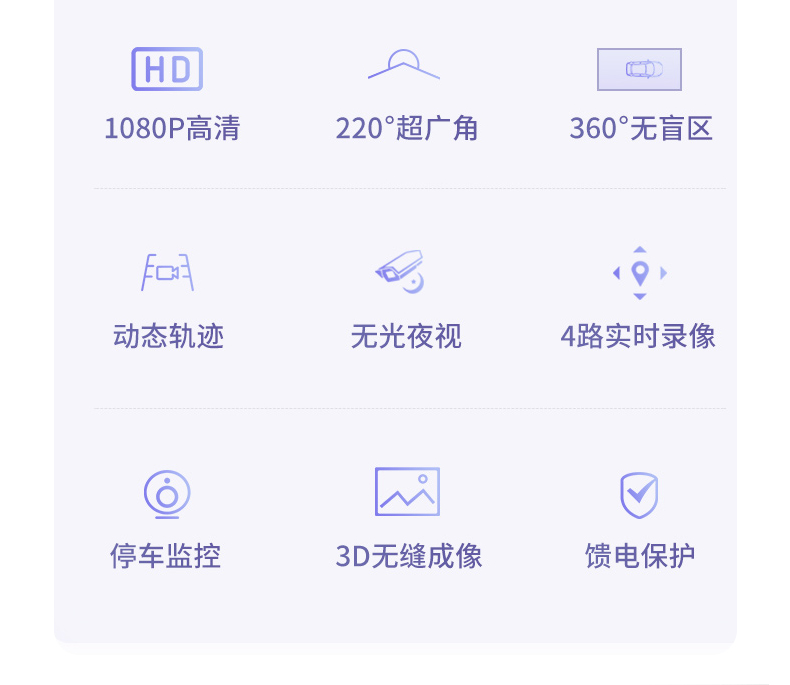 HD

1080P高清

220°超广角

360°无盲区

动态轨迹

无光夜视

4路实时录像

停车监控

3D无缝成像

馈电保护