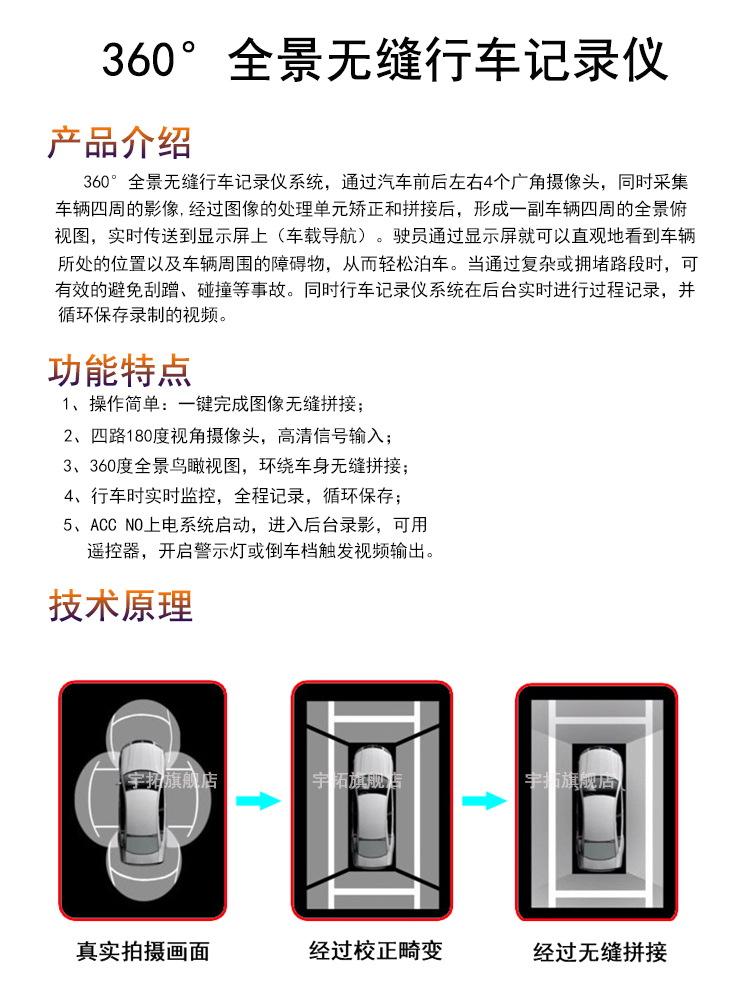 360° 全景无缝行车记录仪

产品介绍

360° 全景无缝行车记录仪系统，通过汽车前后左右4个广角摄像头，同时采集车辆四周的影像，经过图像的处理单元矫正和拼接后，形成一副车辆四周的全景俯视图，实时传送到显示屏上（车载导航）。驶员通过显示屏就可以直观地看到车辆所处的位置以及车辆周围的障碍物，从而轻松泊车。当通过复杂或拥堵路段时，可有效的避免刮蹭、碰撞等事故。同时行车记录仪系统在后台实时进行过程记录，并循环保存录制的视频。

功能特点

1、操作简单：一键完成图像无缝拼接；
2、四路180度视角摄像头，高清信号输入；
3、360度全景鸟瞰视图，环绕车身无缝拼接；
4、行车时实时监控，全程记录，循环保存；
5、ACC NO上电系统启动，进入后台录影，可用遥控器，开启警示灯或倒车档触发视频输出。

技术原理

宇拓旗舰店

宇拓旗舰店

宇拓旗舰店

真实拍摄画面

经过校正畸变

经过无缝拼接