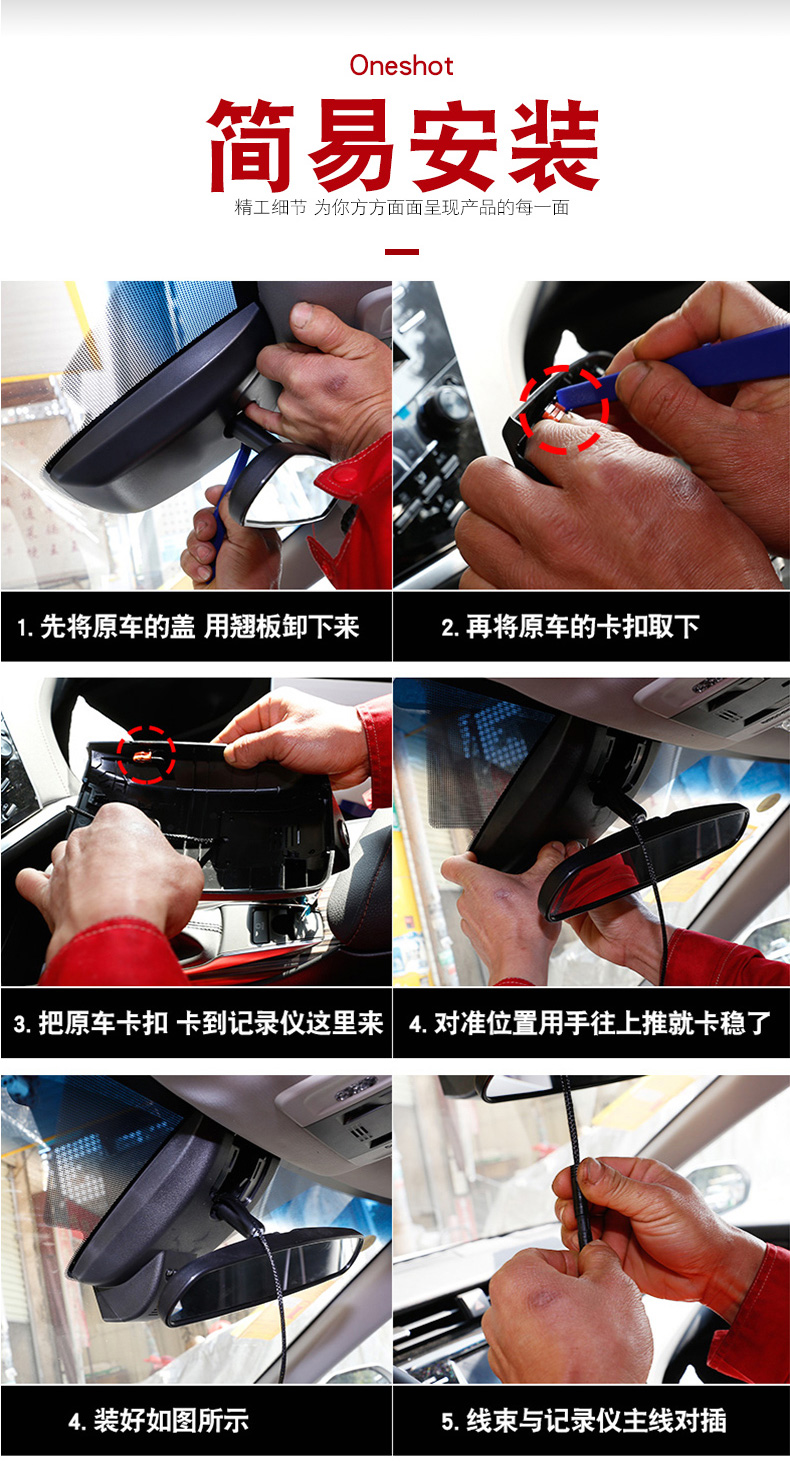 Oneshot

简易安装

精工细节 为你方方面面呈现产品的每一面

1. 先将原车的盖 用翘板卸下来

2. 再将原车的卡扣取下

3. 把原车卡扣 卡到记录仪这里来

4. 对准位置用手往上推就卡稳了

4. 装好如图所示

5. 线束与记录仪主线对插