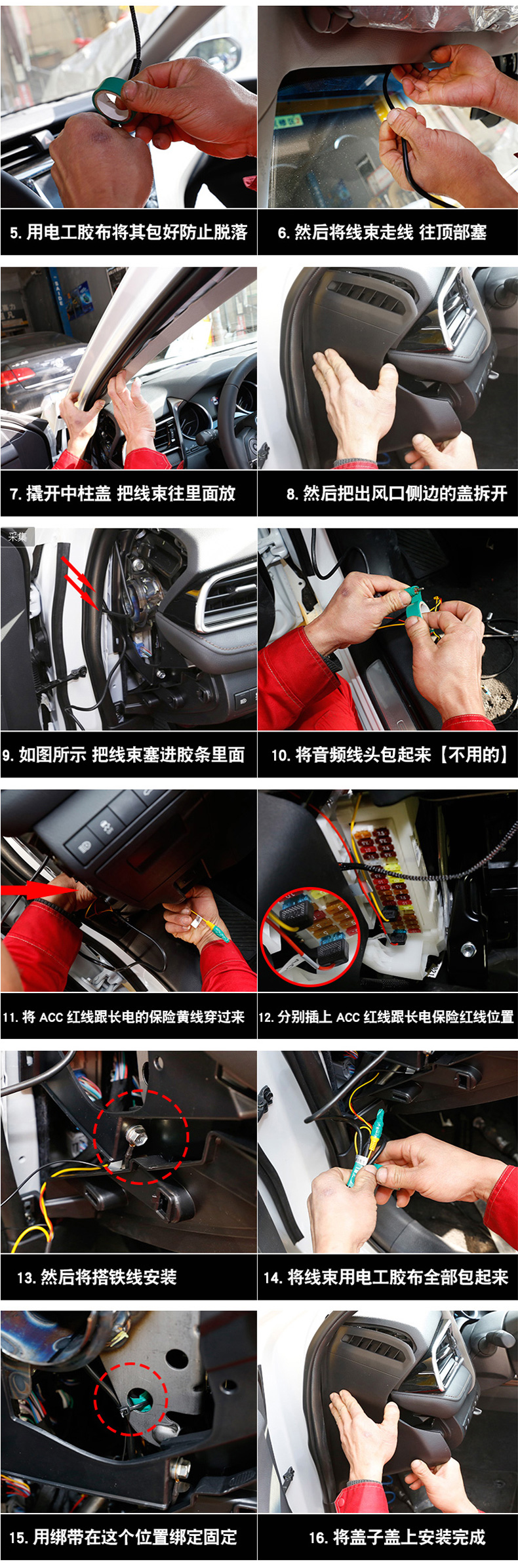 5. 用电工胶布将其包好防止脱落

6. 然后将线束走线 往顶部塞

7. 撬开中柱盖 把线束往里面放

8. 然后把出风口侧边的盖拆开

采集

9. 如图所示 把线束塞进胶条里面

10. 将音频线头包起来【不用的】

11. 将 ACC 红线跟长电的保险黄线穿过来

12. 分别插上 ACC 红线跟长电保险红线位置

13. 然后将搭铁线安装

14. 将线束用电工胶布全部包起来

15. 用绑带在这个位置绑定固定

16. 将盖子盖上安装完成