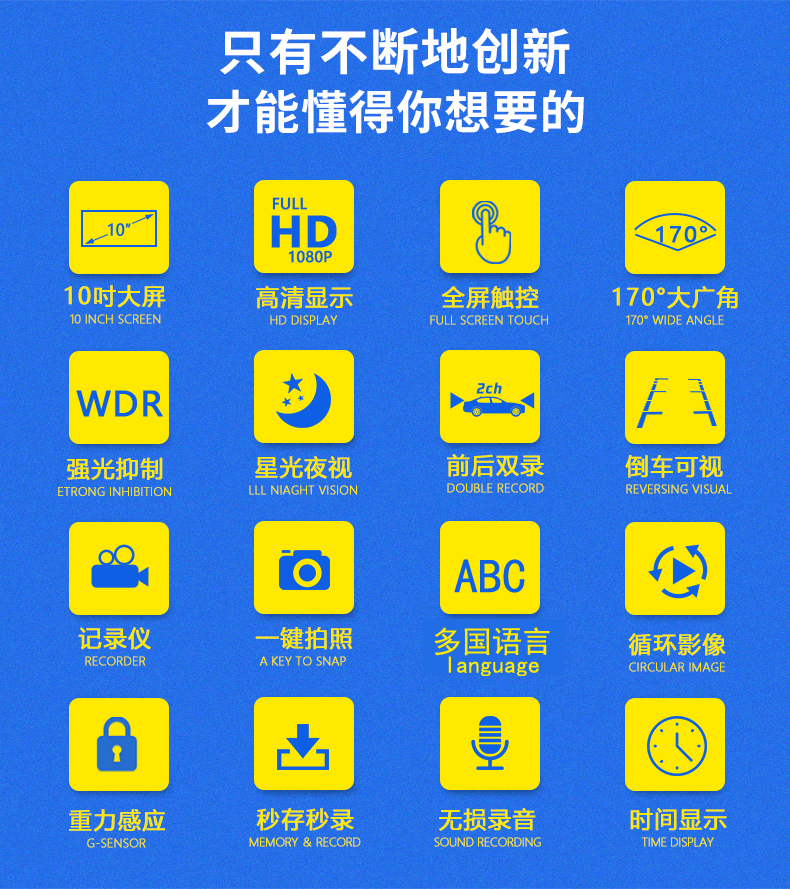 只有不断地创新
才能懂得你想要的

10"
10吋大屏
10 INCH SCREEN

FULL
HD
1080P
高清显示
HD DISPLAY

全屏触控
FULL SCREEN TOUCH

170°
170°大广角
170° WIDE ANGLE

WDR
强光抑制
ETRONG INHIBITION

星光夜视
LLL NIAGHT VISION

2ch
前后双录
DOUBLE RECORD

倒车可视
REVERSING VISUAL

记录仪
RECORDER

一键拍照
A KEY TO SNAP

ABC
多国语言
language

循环影像
CIRCULAR IMAGE

重力感应
G-SENSOR

秒存秒录
MEMORY & RECORD

无损录音
SOUND RECORDING

时间显示
TIME DISPLAY