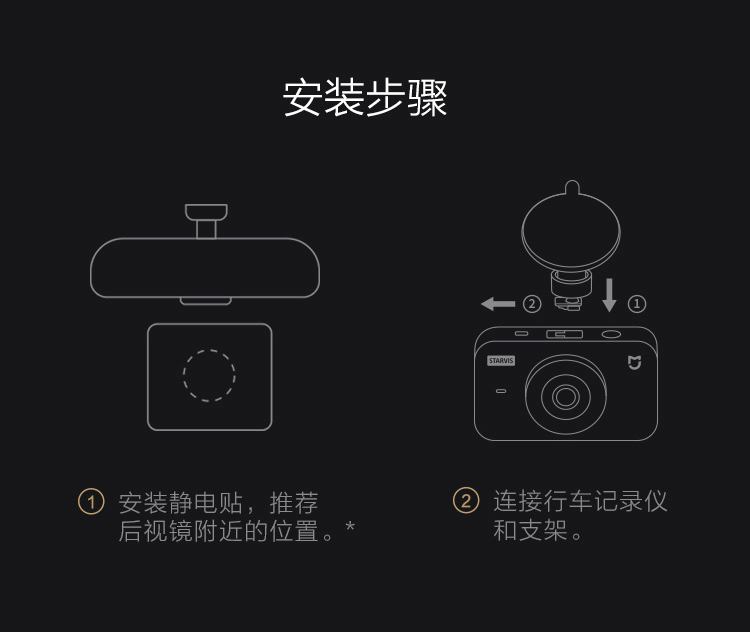 安装步骤

② ①

STARVIS

① 安装静电贴，推荐后视镜附近的位置。*

② 连接行车记录仪和支架。