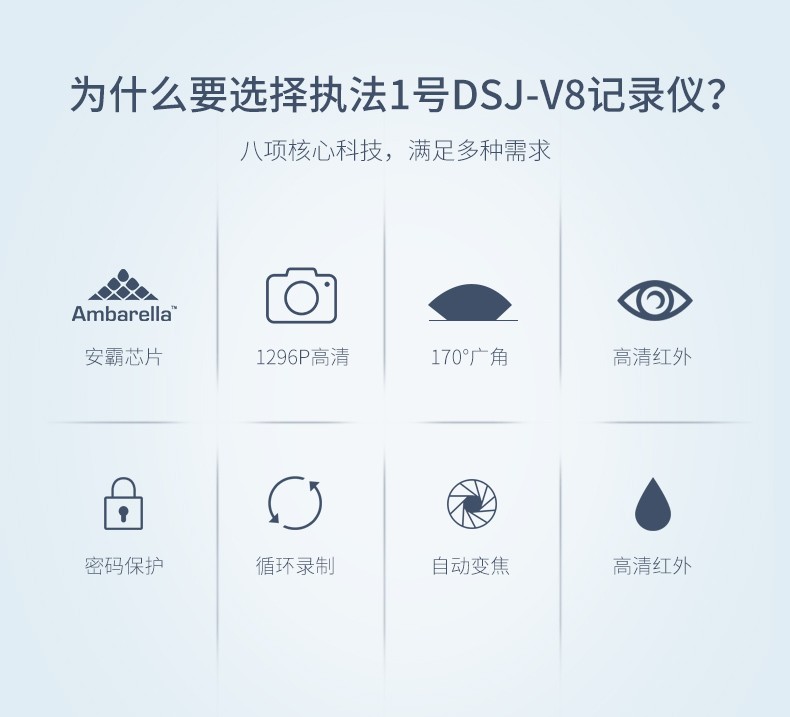 为什么要选择执法1号DSJ-V8记录仪?

八项核心科技，满足多种需求

Ambarella™

安霸芯片

1296P高清

170°广角

高清红外

密码保护

循环录制

自动变焦

高清红外