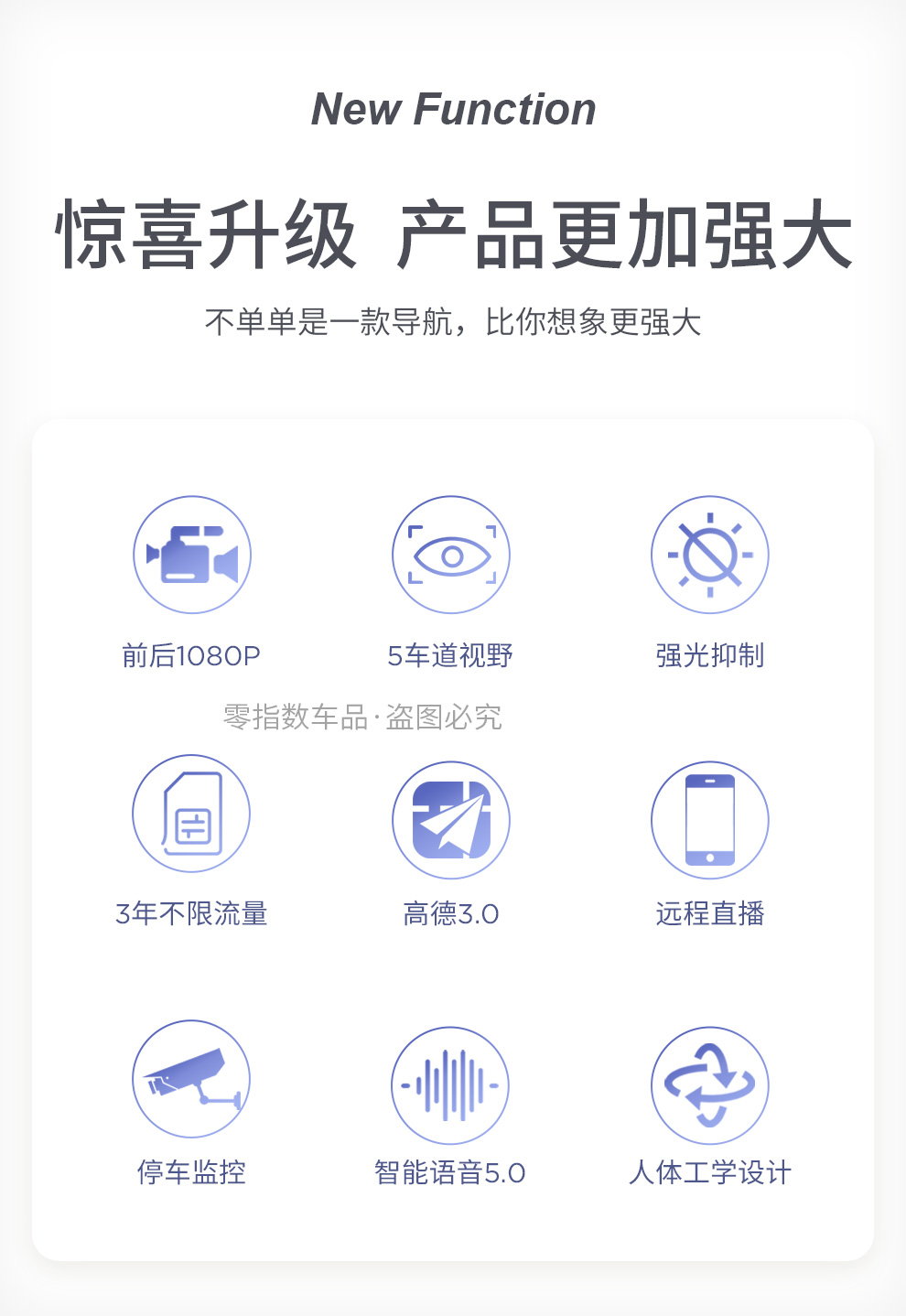 New Function

惊喜升级 产品更加强大

不单单是一款导航，比你想象更强大

前后1080P

5车道视野

强光抑制

3年不限流量

高德3.0

远程直播

停车监控

智能语音5.0

人体工学设计

零指数车品·盗图必究