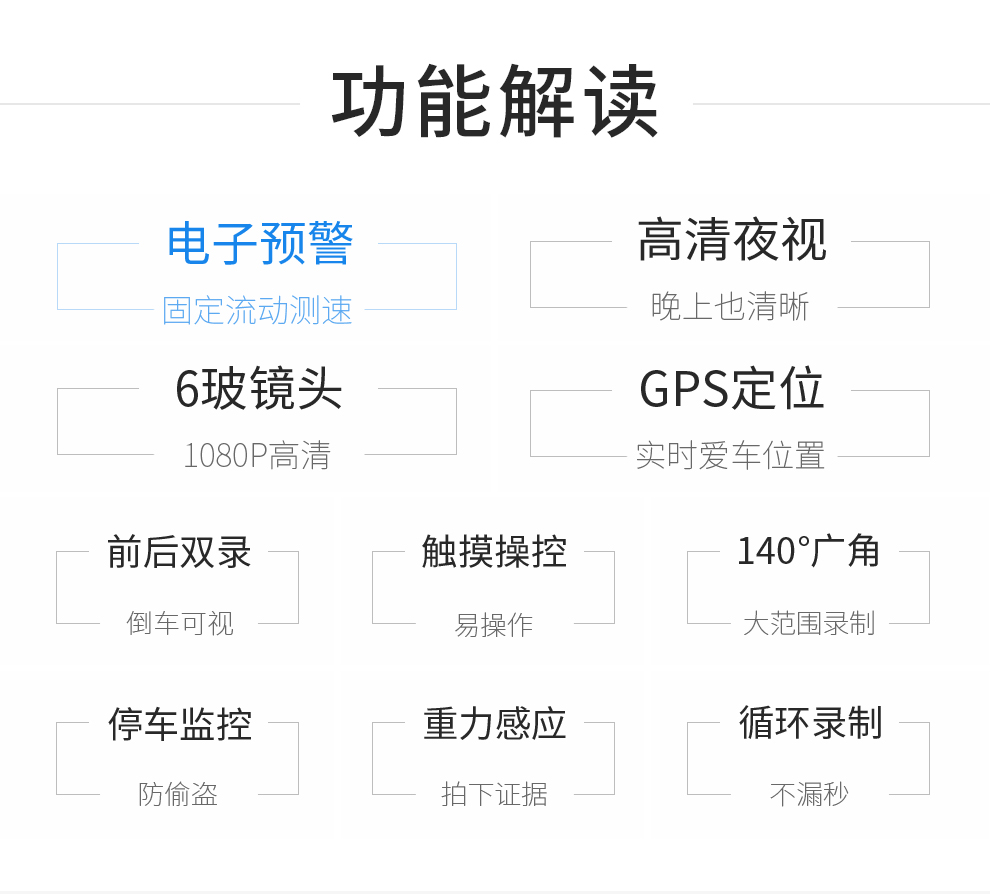 功能解读

电子预警
固定流动测速

高清夜视
晚上也清晰

6玻镜头
1080P高清

GPS定位
实时爱车位置

前后双录
倒车可视

触摸操控
易操作

140°广角
大范围录制

停车监控
防偷盗

重力感应
拍下证据

循环录制
不漏秒