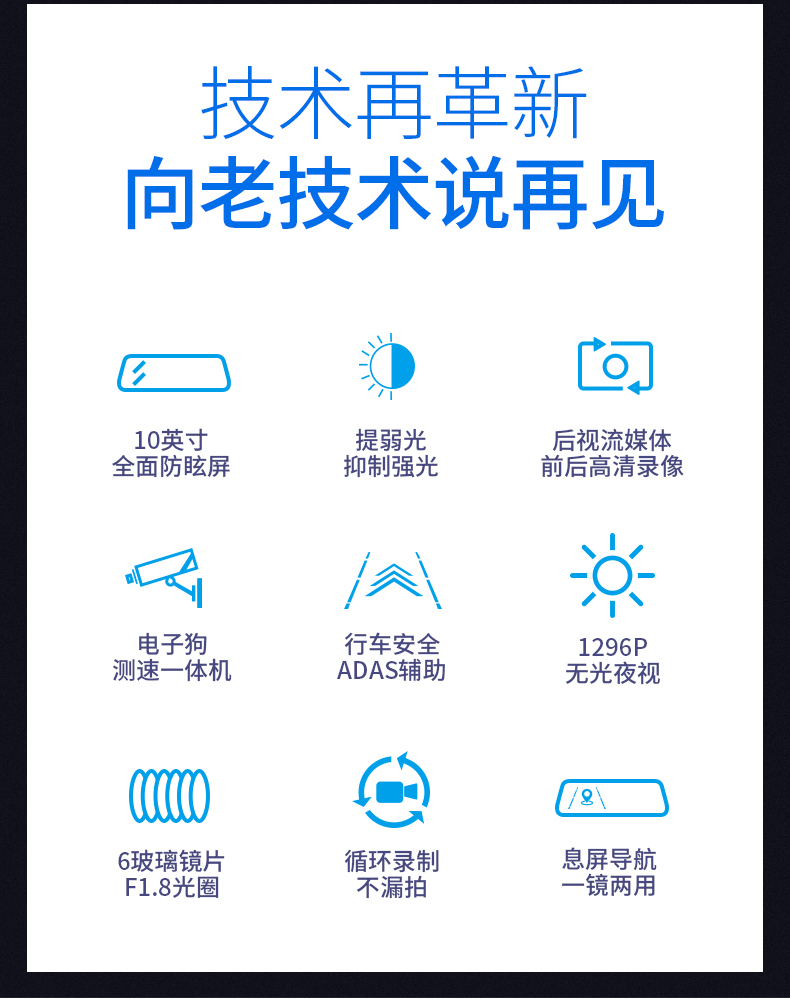 技术再革新
向老技术说再见

10英寸
全面防眩屏

提弱光
抑制强光

后视流媒体
前后高清录像

电子狗
测速一体机

行车安全
ADAS辅助

1296P
无光夜视

6玻璃镜片
F1.8光圈

循环录制
不漏拍

息屏导航
一镜两用