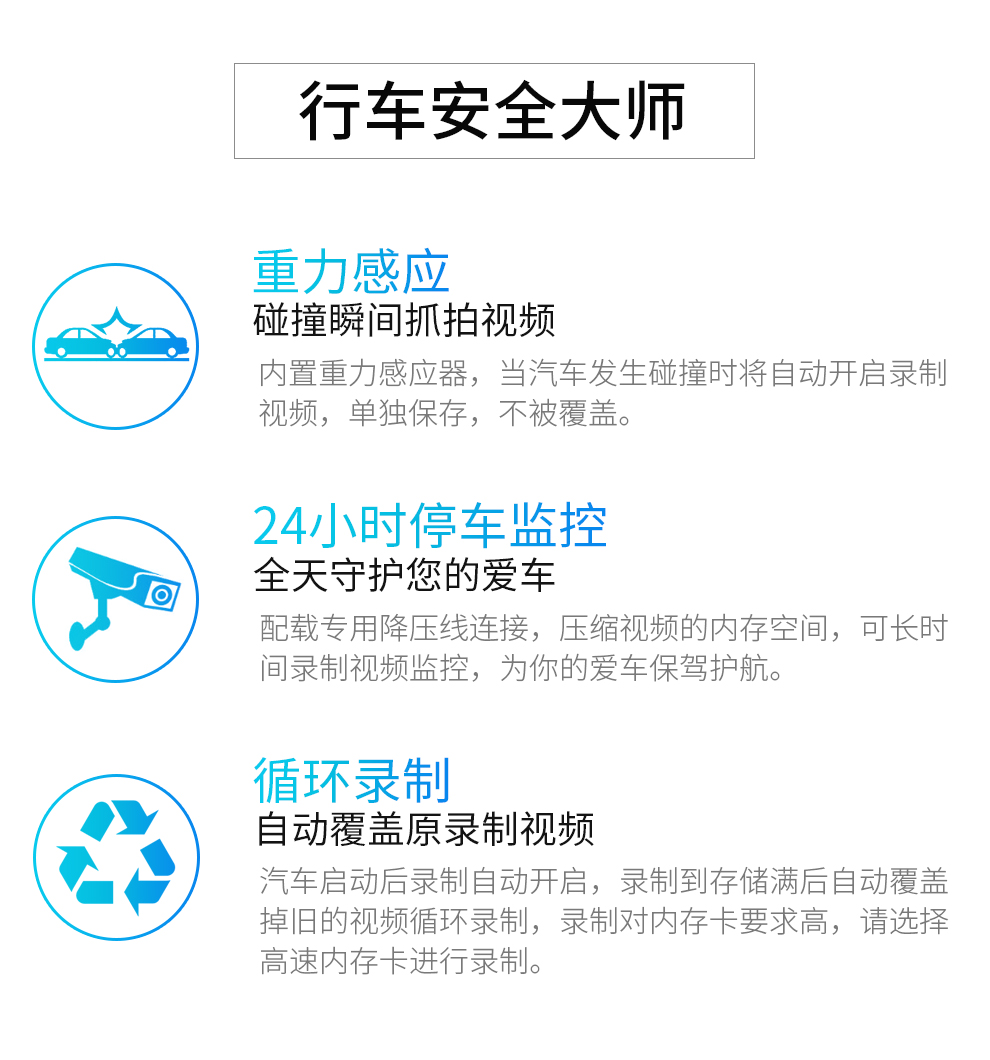 行车安全大师

重力感应
碰撞瞬间抓拍视频

内置重力感应器，当汽车发生碰撞时将自动开启录制视频，单独保存，不被覆盖。

24小时停车监控
全天守护您的爱车

配载专用降压线连接，压缩视频的内存空间，可长时间录制视频监控，为你的爱车保驾护航。

循环录制
自动覆盖原录制视频

汽车启动后录制自动开启，录制到存储满后自动覆盖掉旧的视频循环录制，录制对内存卡要求高，请选择高速内存卡进行录制。