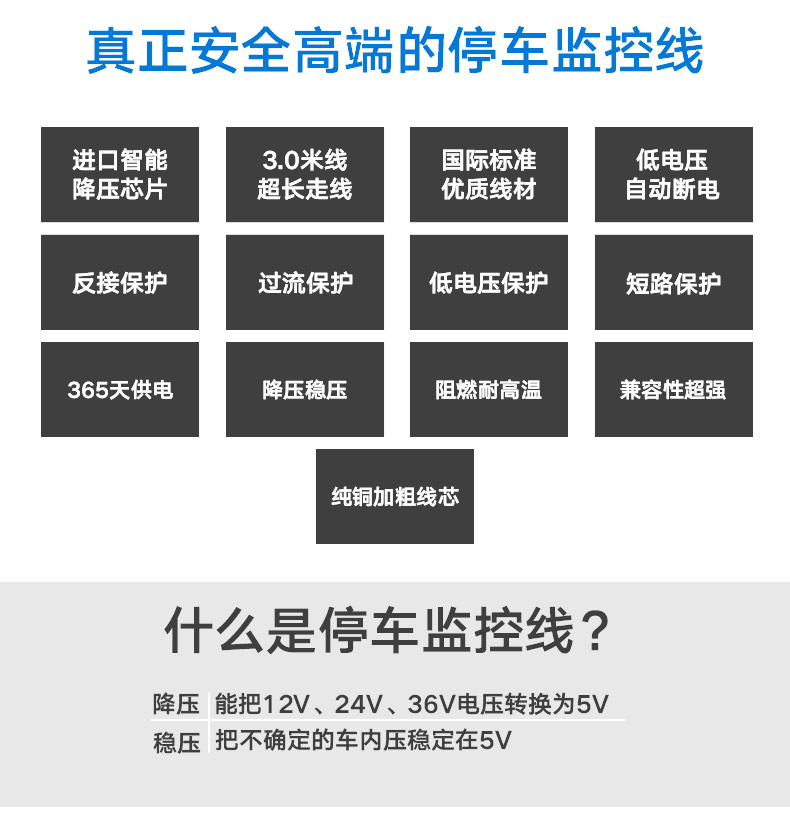 真正安全高端的停车监控线

进口智能
降压芯片

3.0米线
超长走线

国际标准
优质线材

低电压
自动断电

反接保护

过流保护

低电压保护

短路保护

365天供电

降压稳压

阻燃耐高温

兼容性超强

纯铜加粗线芯

什么是停车监控线？

降压 能把12V、24V、36V电压转换为5V

稳压 把不确定的车内压稳定在5V