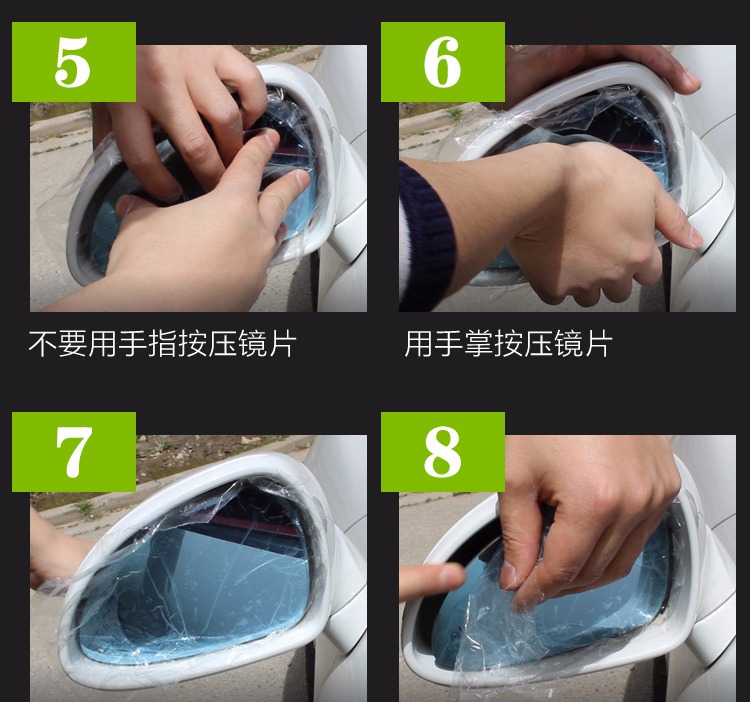 5

不要用手指按压镜片

6

用手掌按压镜片

7

8