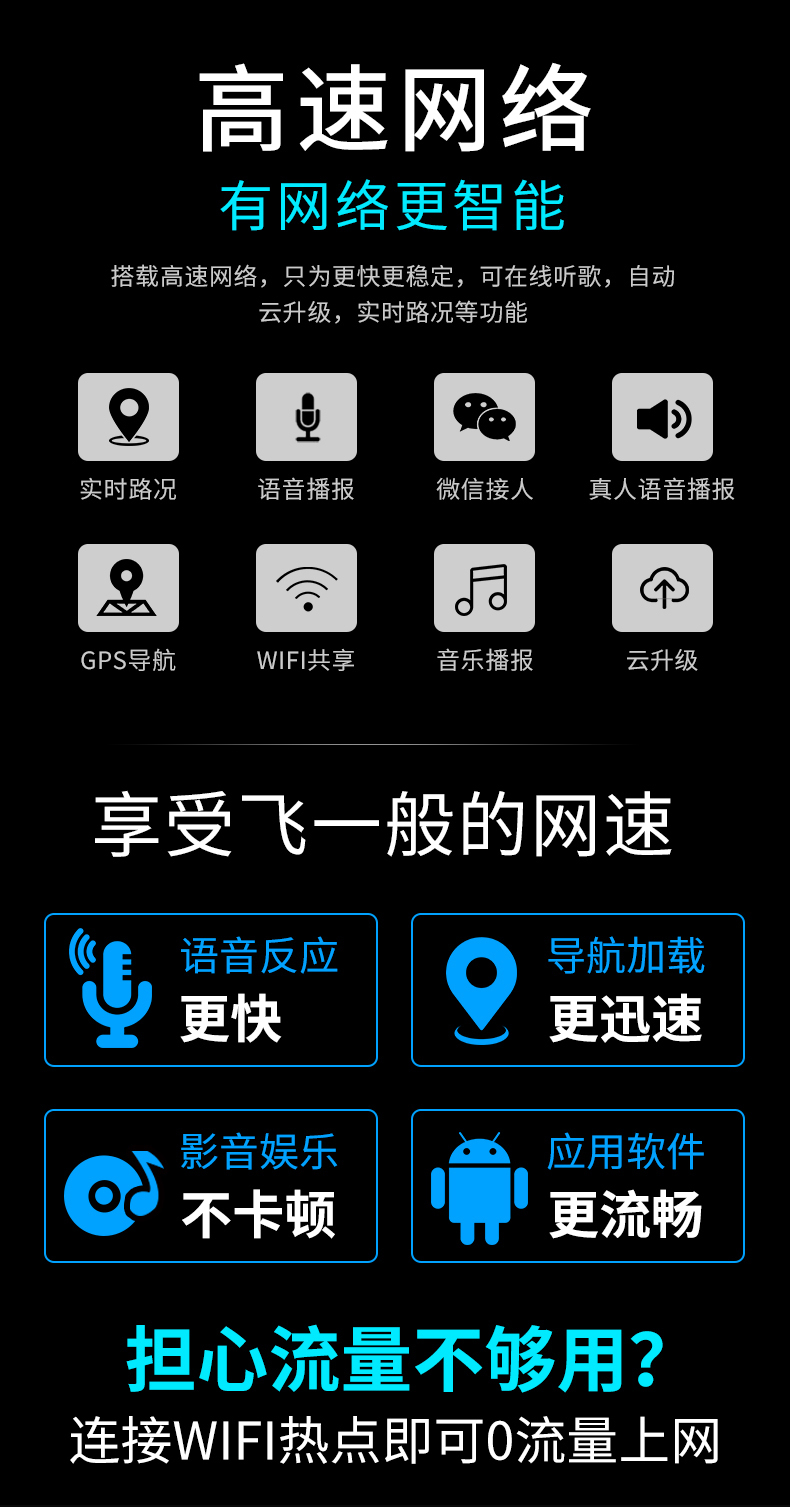 高速网络

有网络更智能

搭载高速网络，只为更快更稳定，可在线听歌，自动云升级，实时路况等功能

实时路况

语音播报

微信接人

真人语音播报

GPS导航

WIFI共享

音乐播报

云升级

享受飞一般的网速

语音反应
更快

导航加载
更迅速

影音娱乐
不卡顿

应用软件
更流畅

担心流量不够用?

连接WIFI热点即可0流量上网