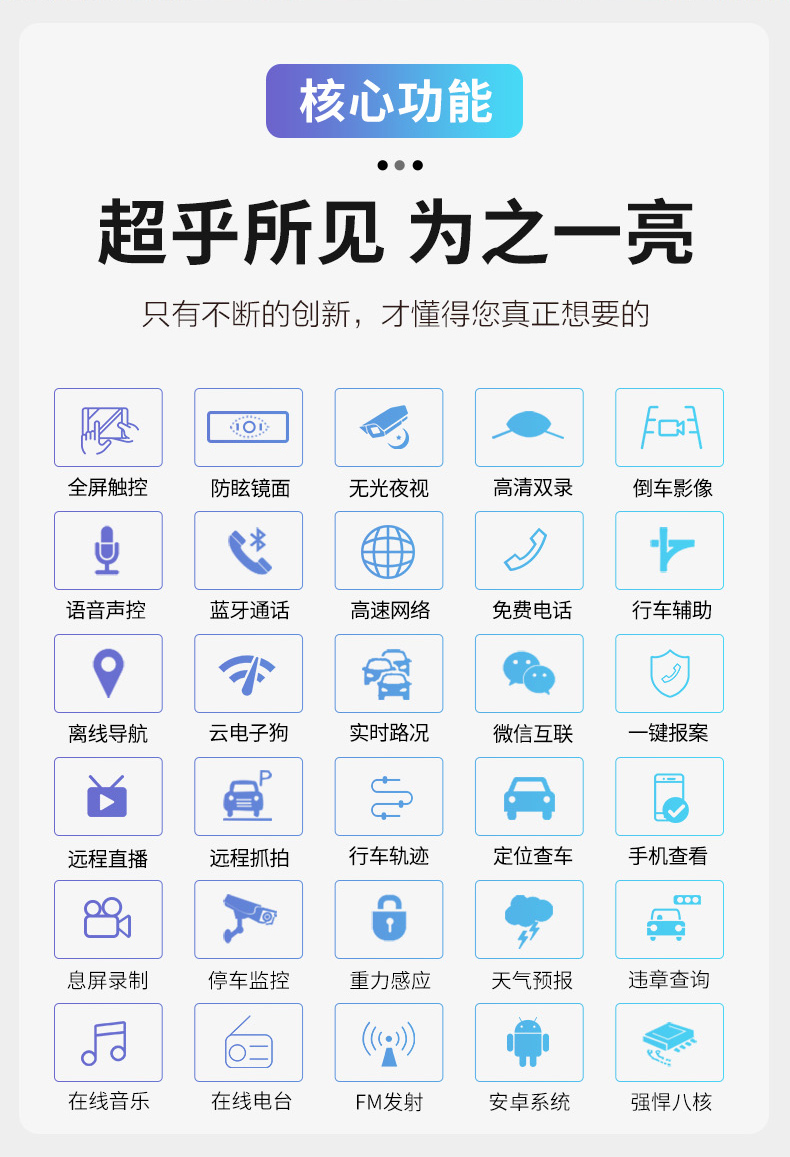 核心功能

超乎所见 为之一亮

只有不断的创新，才懂得您真正想要的

全屏触控
防眩镜面
无光夜视
高清双录
倒车影像
语音声控
蓝牙通话
高速网络
免费电话
行车辅助
离线导航
云电子狗
实时路况
微信互联
一键报案
远程直播
远程抓拍
行车轨迹
定位查车
手机查看
息屏录制
停车监控
重力感应
天气预报
违章查询
在线音乐
在线电台
FM发射
安卓系统
强悍八核