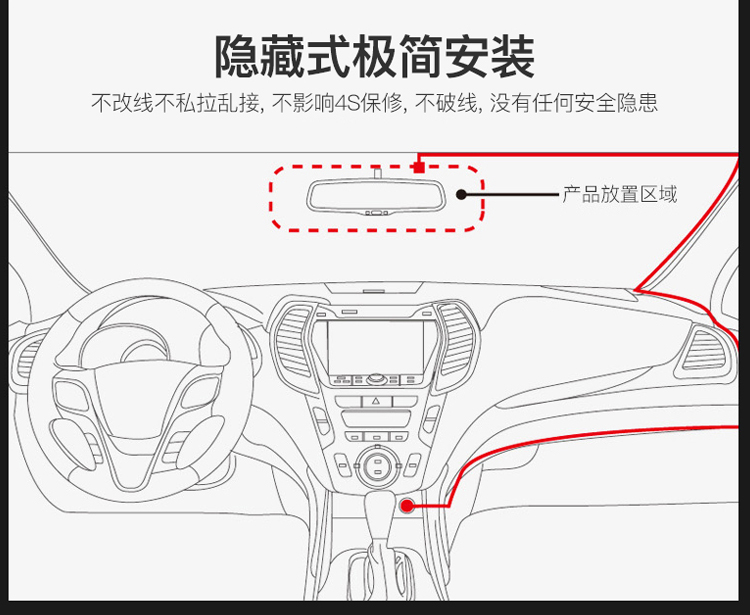 隐藏式极简安装

不改线不私拉乱接, 不影响4S保修, 不破线, 没有任何安全隐患

产品放置区域