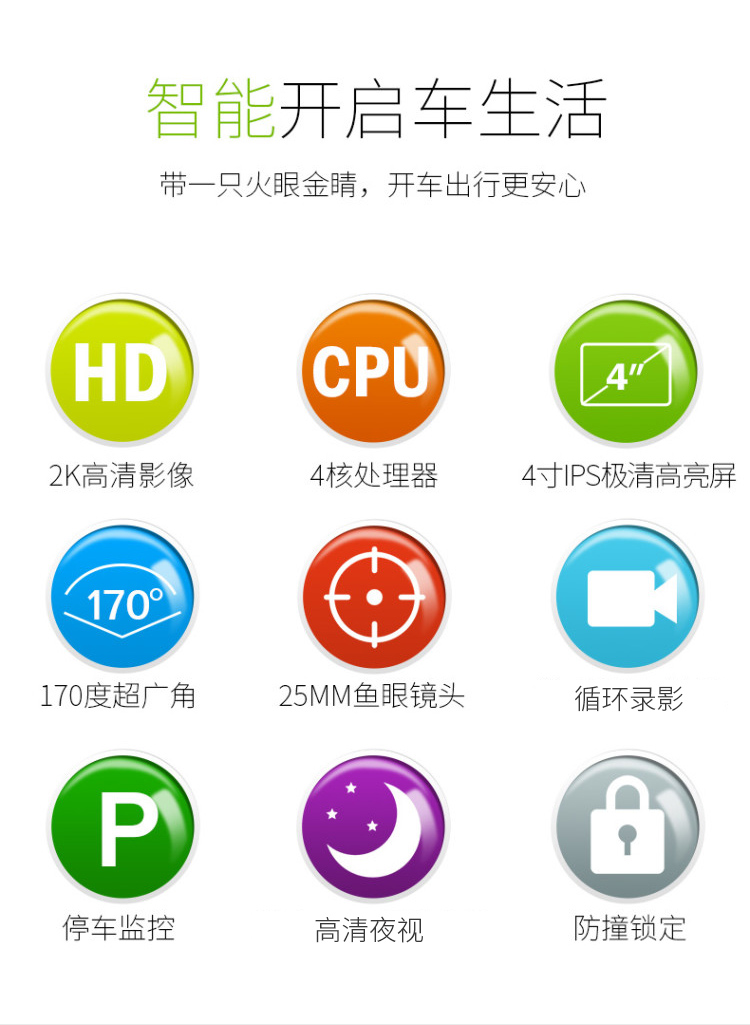 智能开启车生活

带一只火眼金睛，开车出行更安心

HD
2K高清影像

CPU
4核处理器

4"
4寸IPS极清高亮屏

170°
170度超广角

25MM鱼眼镜头

循环录影

P
停车监控

高清夜视

防撞锁定