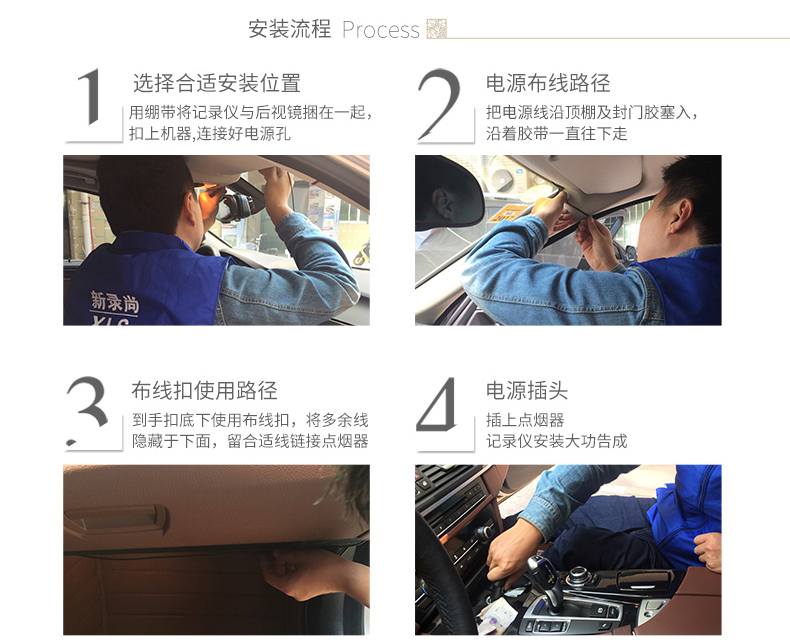 安装流程 Process

1 选择合适安装位置
用绷带将记录仪与后视镜捆在一起，扣上机器,连接好电源孔

新录尚
XLS

2 电源布线路径
把电源线沿顶棚及封门胶塞入，沿着胶带一直往下走

3 布线扣使用路径
到手扣底下使用布线扣，将多余线隐藏于下面，留合适线链接点烟器

4 电源插头
插上点烟器
记录仪安装大功告成